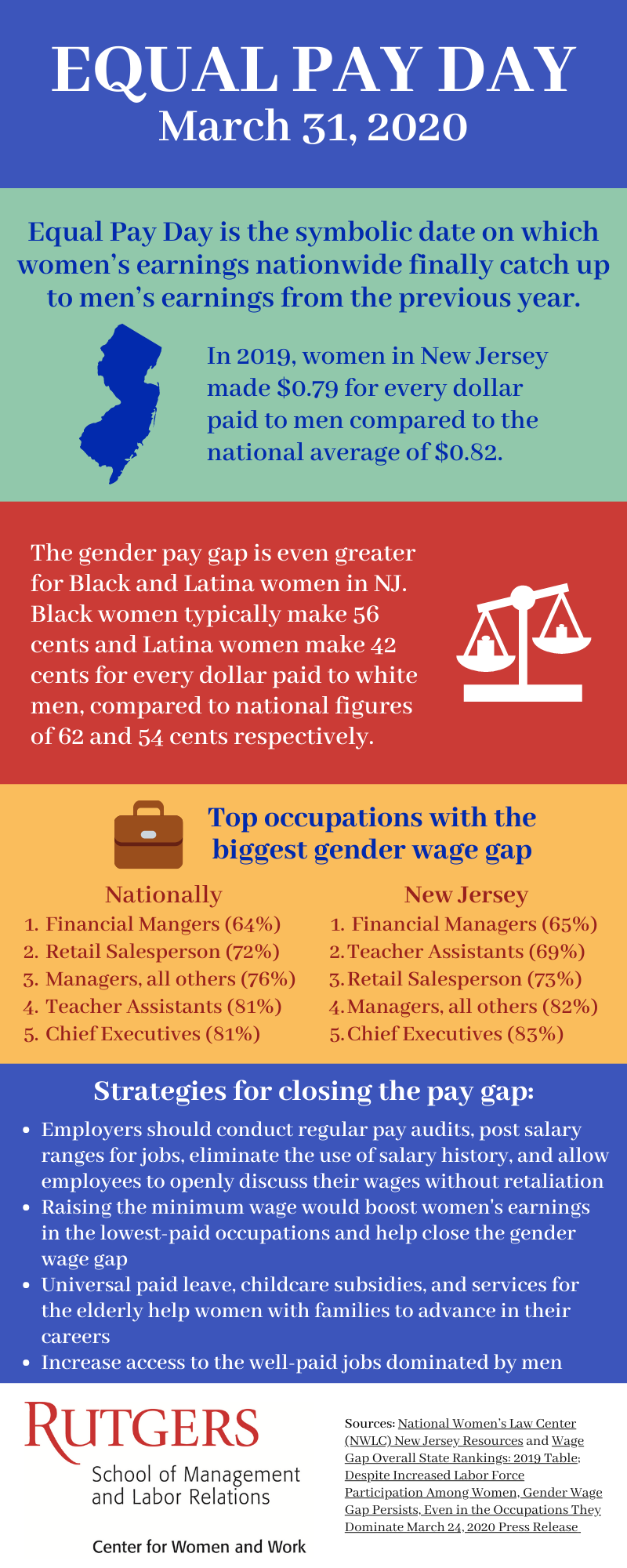 EQUAL PAY DAY
March 31, 2020

Equal Pay Day is the symbolic date on which women's earnings nationwide finally catch up to men's earnings from the previous year.

In 2019, women in New Jersey made $0.79 for every dollar paid to men compared to the national average of $0.82.

The gender pay gap is even greater for Black and Latina women in NJ. Black women typically make 56 cents and Latina women make 42 cents for every dollar paid to white men, compared to national figures of 62 and 54 cents respectively.

Top occupations with the biggest gender wage gap

Nationally
1. Financial Mangers (64%)
2. Retail Salesperson (72%)
3. Managers, all others (76%)
4. Teacher Assistants (81%)
5. Chief Executives (81%)

New Jersey
1. Financial Managers (65%)
2. Teacher Assistants (69%)
3. Retail Salesperson (73%)
4. Managers, all others (82%)
5. Chief Executives (83%)

Strategies for closing the pay gap:
• Employers should conduct regular pay audits, post salary ranges for jobs, eliminate the use of salary history, and allow employees to openly discuss their wages without retaliation
• Raising the minimum wage would boost women's earnings in the lowest-paid occupations and help close the gender wage gap
• Universal paid leave, childcare subsidies, and services for the elderly help women with families to advance in their careers
• Increase access to the well-paid jobs dominated by men

RUTGERS
School of Management and Labor Relations
Center for Women and Work

Sources: National Women's Law Center (NWLC) New Jersey Resources and Wage Gap Overall State Rankings: 2019 Table; Despite Increased Labor Force Participation Among Women, Gender Wage Gap Persists, Even in the Occupations They Dominate March 24, 2020 Press Release